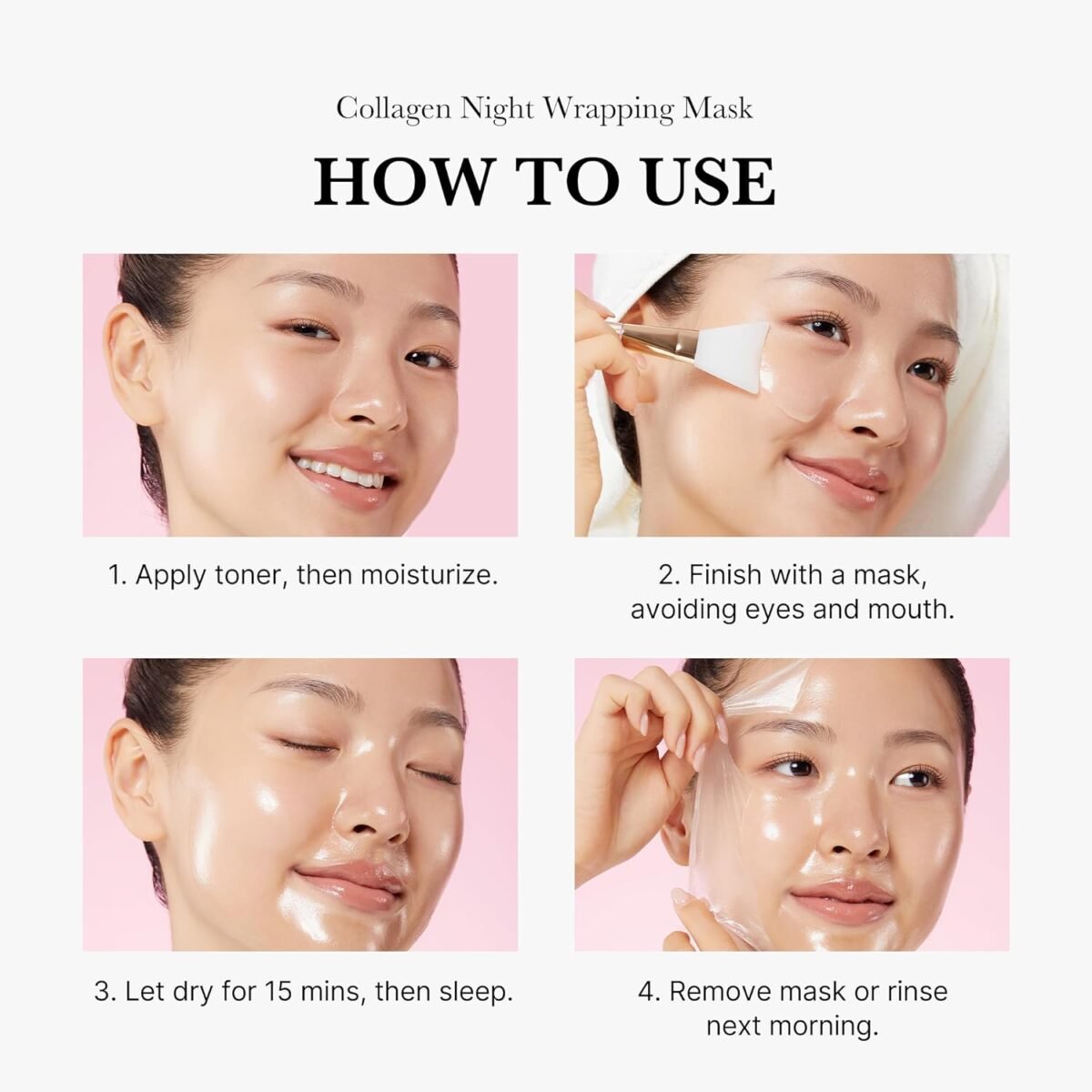 Collagen Night Wrapping Mask

HOW TO USE

1. Apply toner, then moisturize.

2. Finish with a mask, avoiding eyes and mouth.

3. Let dry for 15 mins, then sleep.

4. Remove mask or rinse next morning.