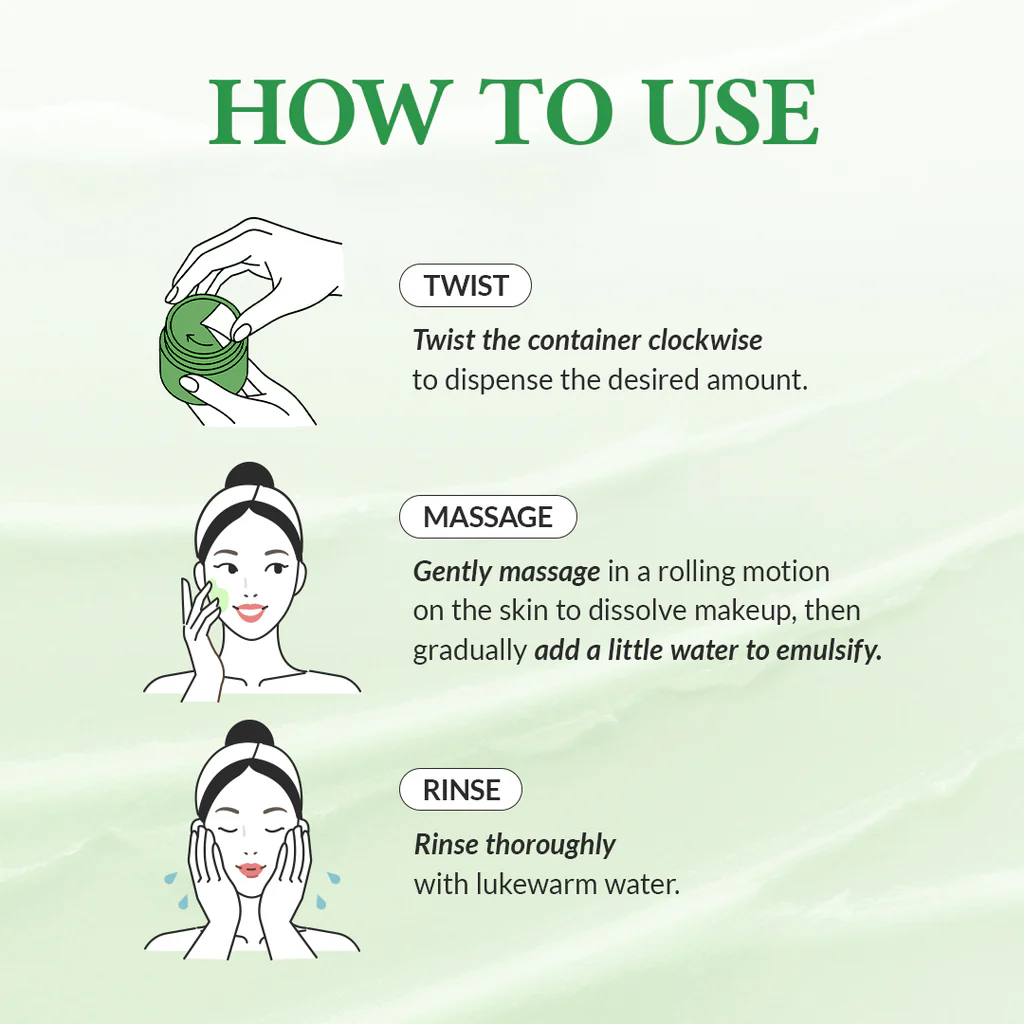 HOW TO USE

TWIST

Twist the container clockwise to dispense the desired amount.

MASSAGE

Gently massage in a rolling motion on the skin to dissolve makeup, then gradually add a little water to emulsify.

RINSE

Rinse thoroughly with lukewarm water.